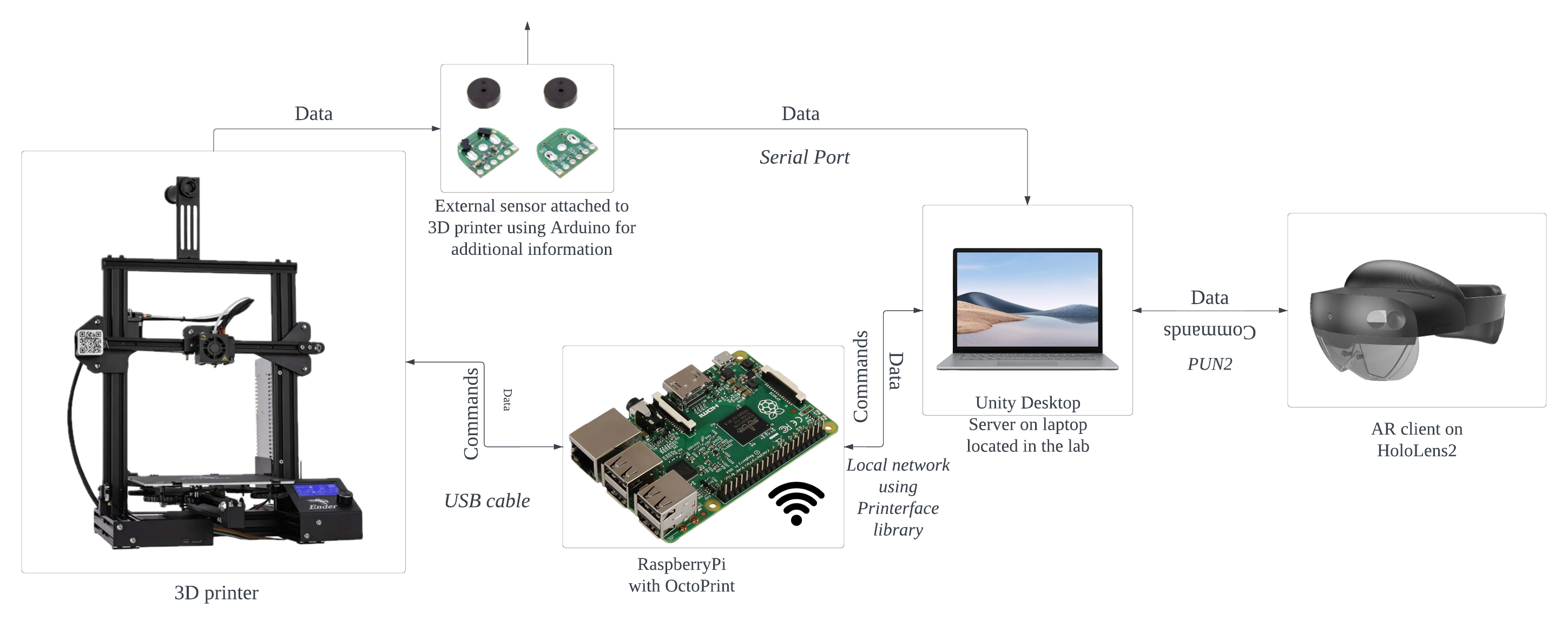 Data

Data

Serial Port

External sensor attached to 3D printer using Arduino for additional information

Ender

3D printer

Commands

Data

USB cable

RaspberryPi with OctoPrint

Commands

Data

Local network using Printerface library

Unity Desktop Server on laptop located in the lab

Data

Commands

PUN2

AR client on HoloLens2